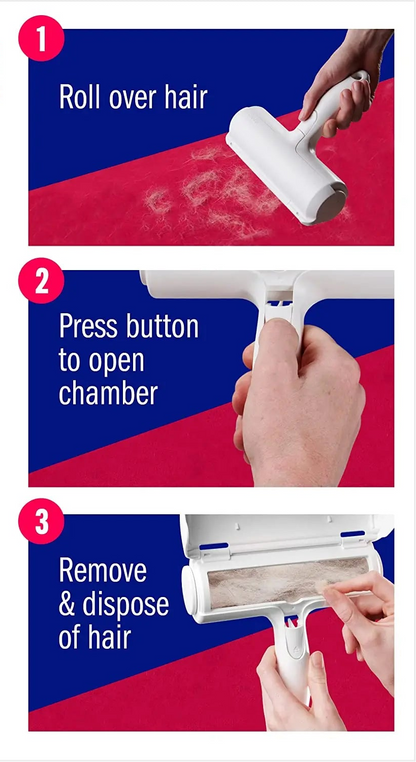 1
Roll over hair

2
Press button to open chamber

3
Remove & dispose of hair