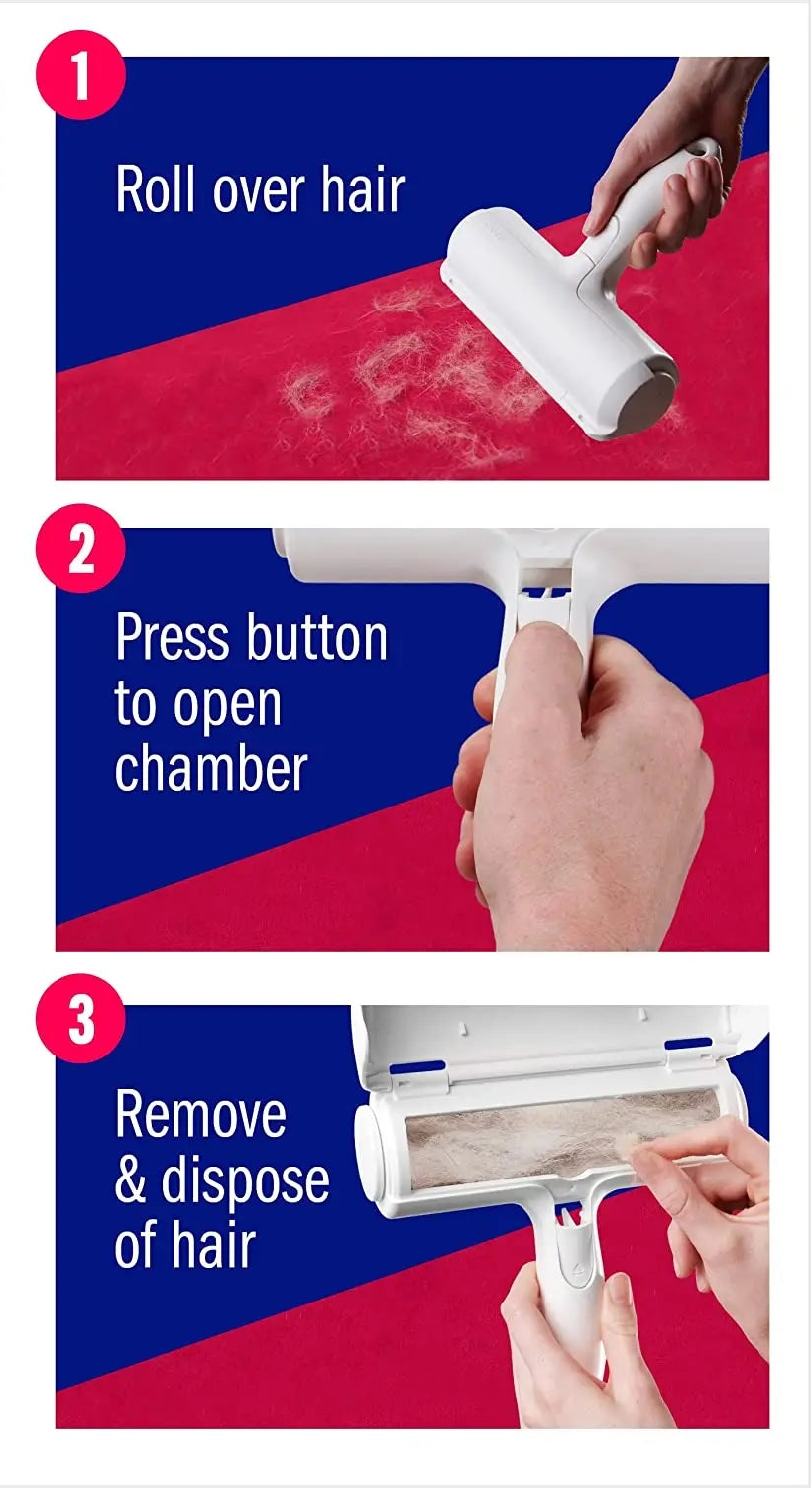 1

Roll over hair

2

Press button to open chamber

3

Remove & dispose of hair